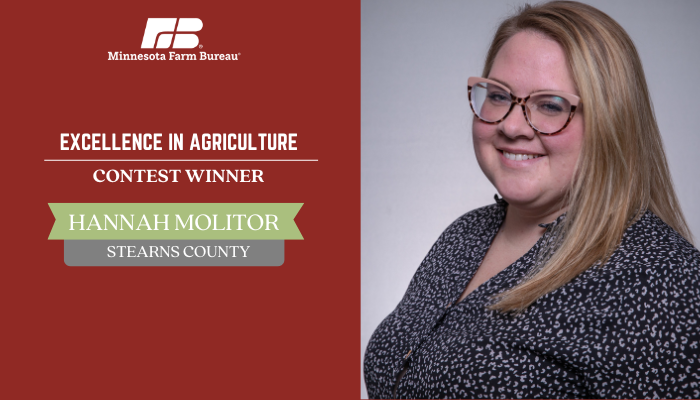 FB
Minnesota Farm Bureau®

EXCELLENCE IN AGRICULTURE

CONTEST WINNER

HANNAH MOLITOR

STEARNS COUNTY