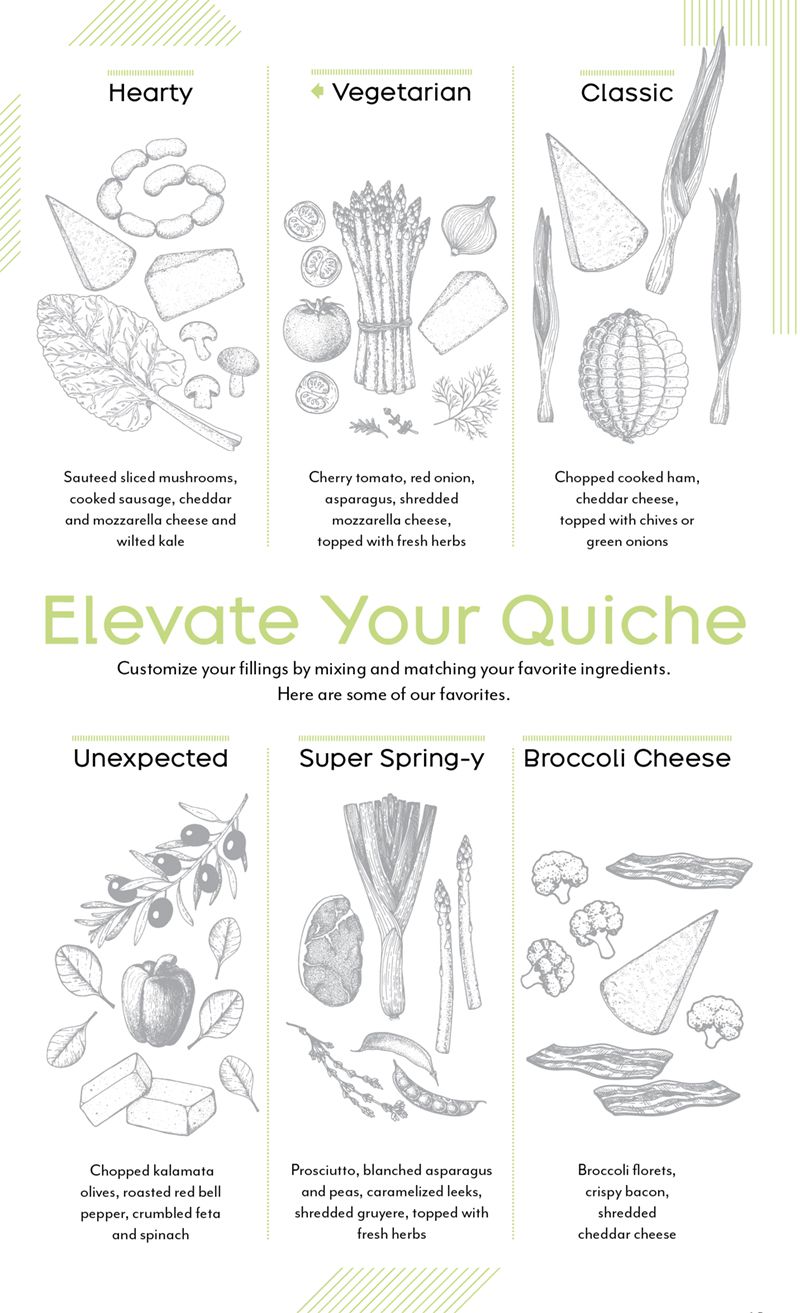 Hearty

Sauteed sliced mushrooms, cooked sausage, cheddar and mozzarella cheese and wilted kale

Vegetarian

Cherry tomato, red onion, asparagus, shredded mozzarella cheese, topped with fresh herbs

Classic

Chopped cooked ham, cheddar cheese, topped with chives or green onions

Elevate Your Quiche

Customize your fillings by mixing and matching your favorite ingredients. Here are some of our favorites.

Unexpected

Chopped kalamata olives, roasted red bell pepper, crumbled feta and spinach

Super Spring-y

Prosciutto, blanched asparagus and peas, caramelized leeks, shredded gruyere, topped with fresh herbs

Broccoli Cheese

Broccoli florets, crispy bacon, shredded cheddar cheese