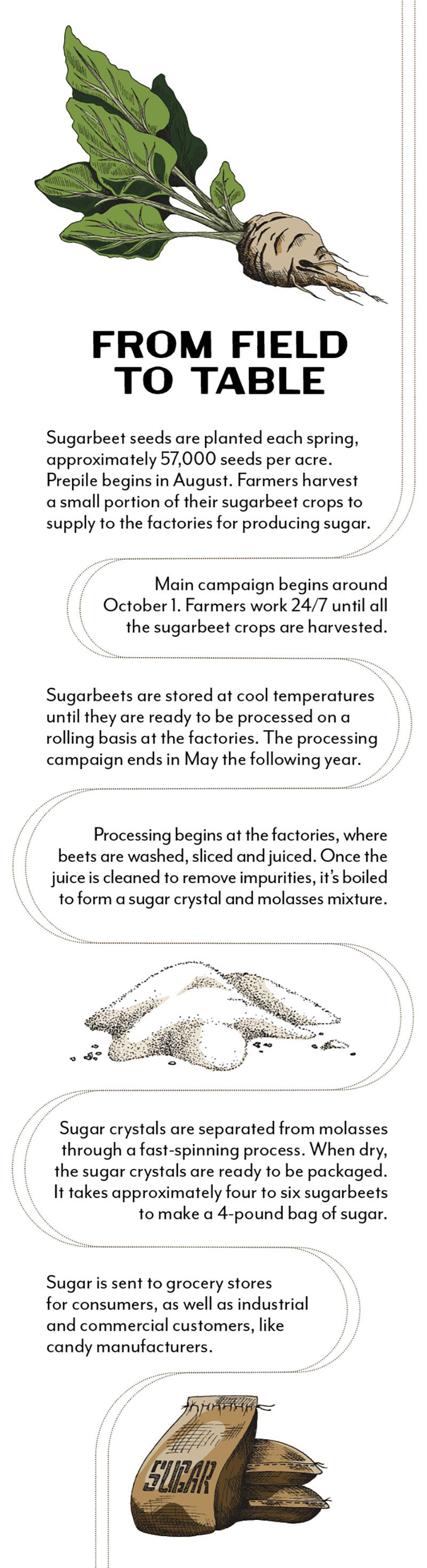 FROM FIELD TO TABLE

Sugarbeet seeds are planted each spring, approximately 57,000 seeds per acre. Prepile begins in August. Farmers harvest a small portion of their sugarbeet crops to supply to the factories for producing sugar.

Main campaign begins around October 1. Farmers work 24/7 until all the sugarbeet crops are harvested.

Sugarbeets are stored at cool temperatures until they are ready to be processed on a rolling basis at the factories. The processing campaign ends in May the following year.

Processing begins at the factories, where beets are washed, sliced and juiced. Once the juice is cleaned to remove impurities, it's boiled to form a sugar crystal and molasses mixture.

Sugar crystals are separated from molasses through a fast-spinning process. When dry, the sugar crystals are ready to be packaged. It takes approximately four to six sugarbeets to make a 4-pound bag of sugar.

Sugar is sent to grocery stores for consumers, as well as industrial and commercial customers, like candy manufacturers.

SUGAR